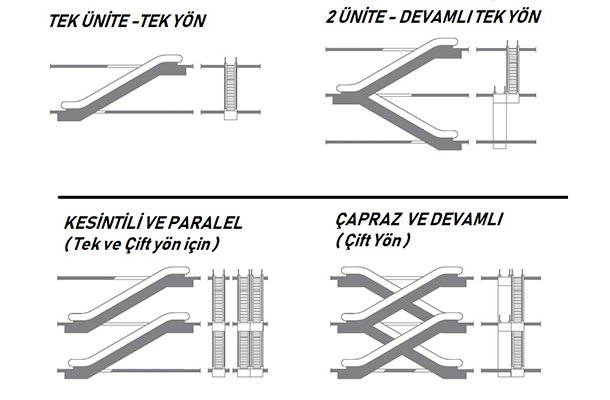 TEK ÜNİTE -TEK YÖN

2 ÜNİTE - DEVAMLI TEK YÖN

KESİNTİLİ VE PARALEL
( Tek ve Çift yön için )

ÇAPRAZ VE DEVAMLI
( Çift Yön )